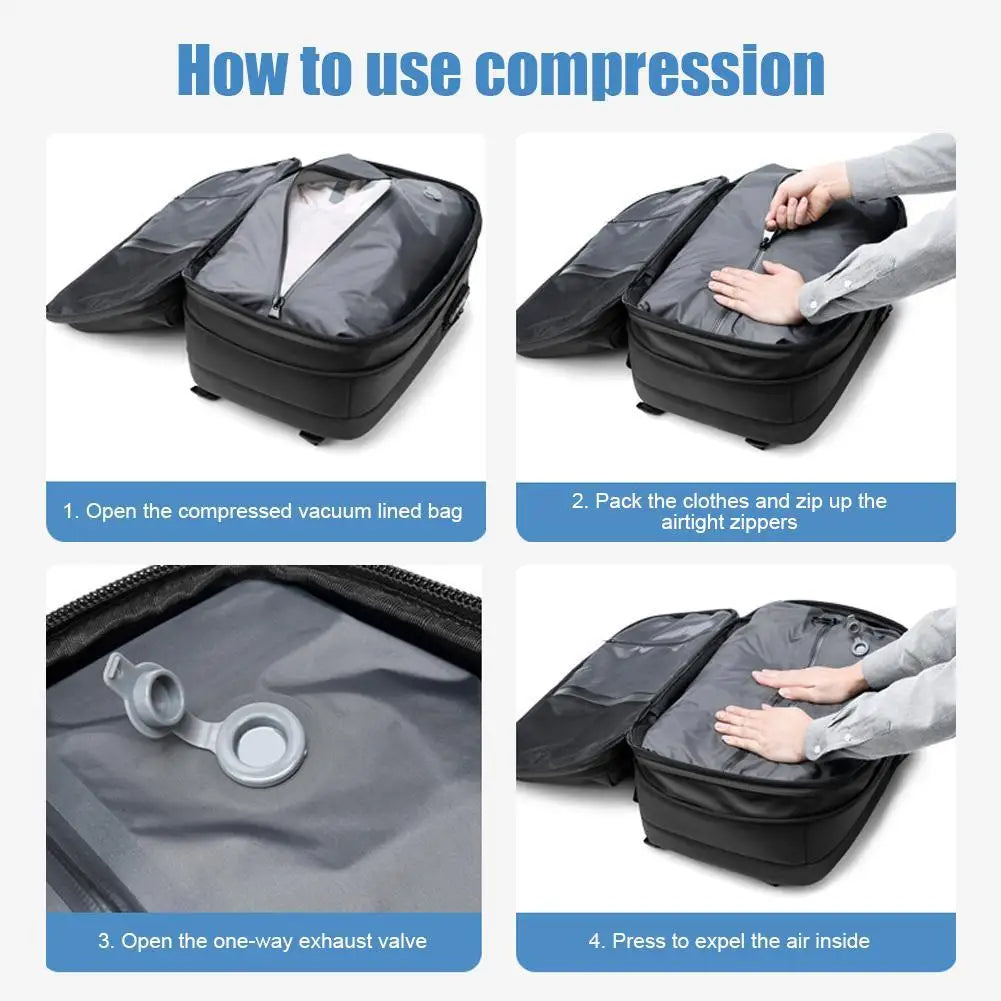 How to use compression

1. Open the compressed vacuum lined bag

2. Pack the clothes and zip up the airtight zippers

3. Open the one-way exhaust valve

4. Press to expel the air inside